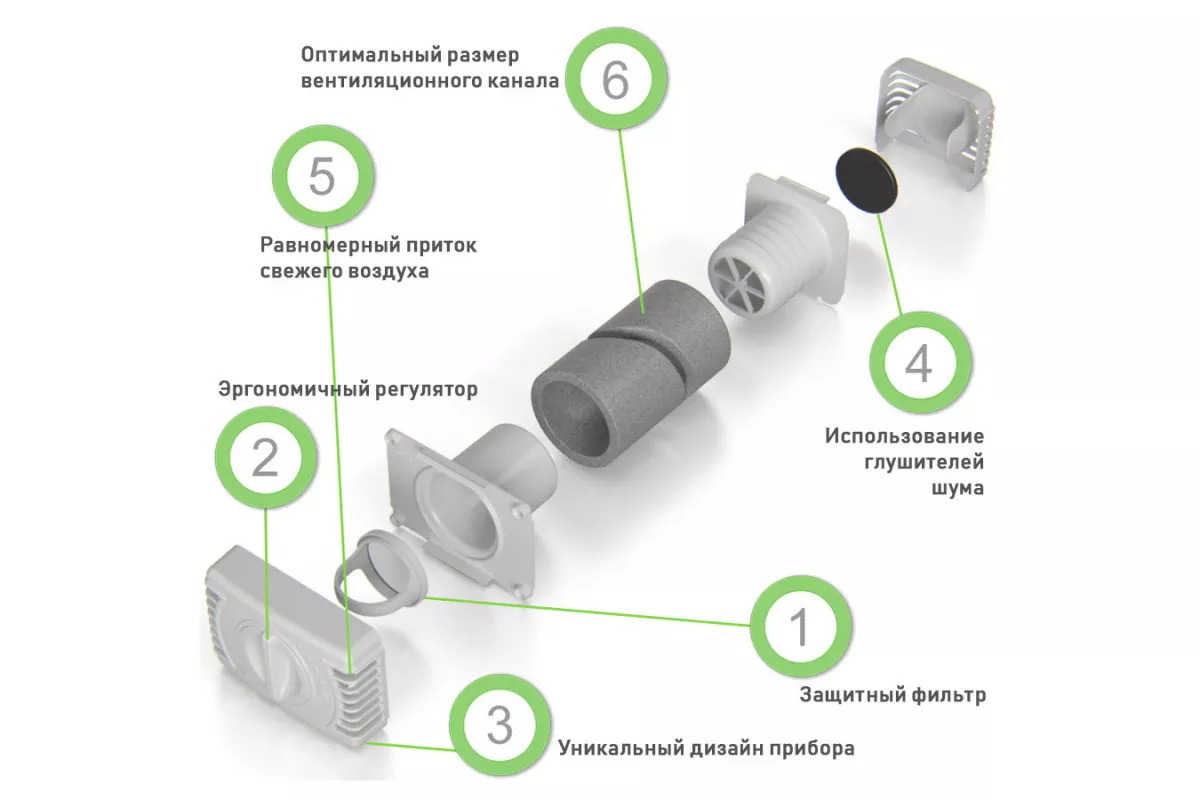 Оптимальный размер вентиляционного канала

6

5

Равномерный приток свежего воздуха

Эргономичный регулятор

2

4

Использование глушителей шума

1

Защитный фильтр

3

Уникальный дизайн прибора